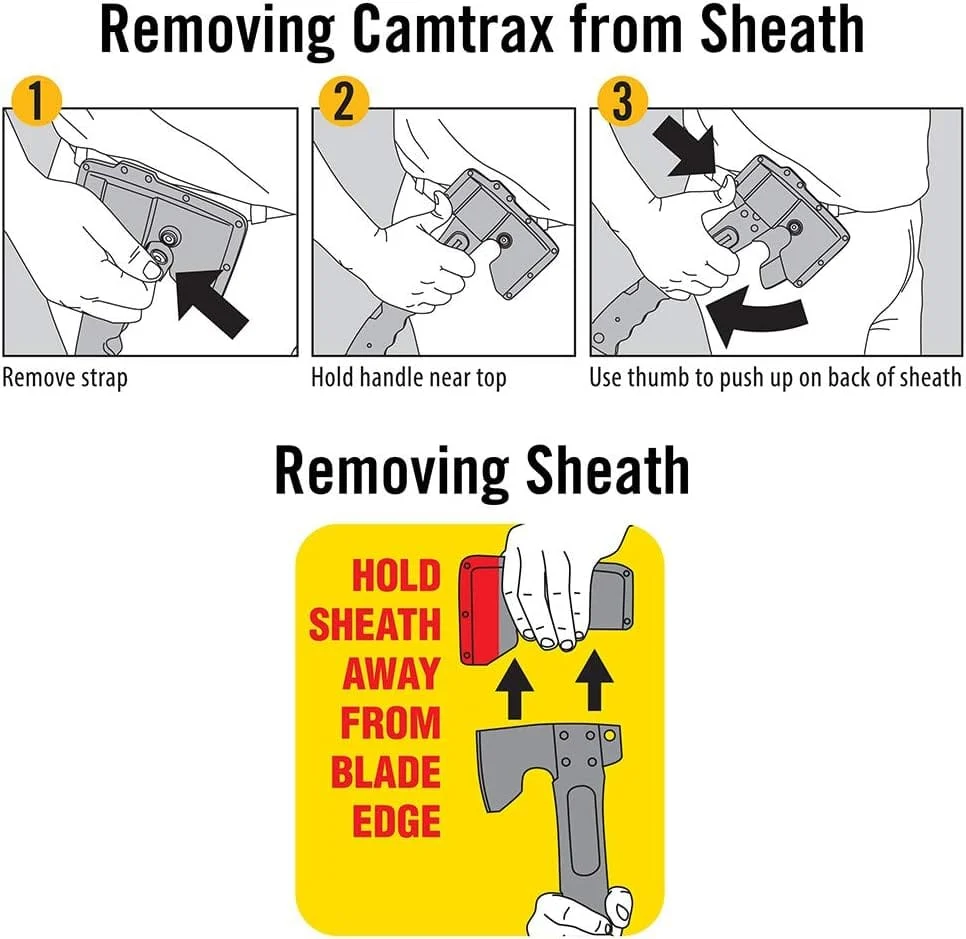 Removing Camtrax from Sheath

1
Remove strap

2
Hold handle near top

3
Use thumb to push up on back of sheath

Removing Sheath

HOLD SHEATH AWAY FROM BLADE EDGE