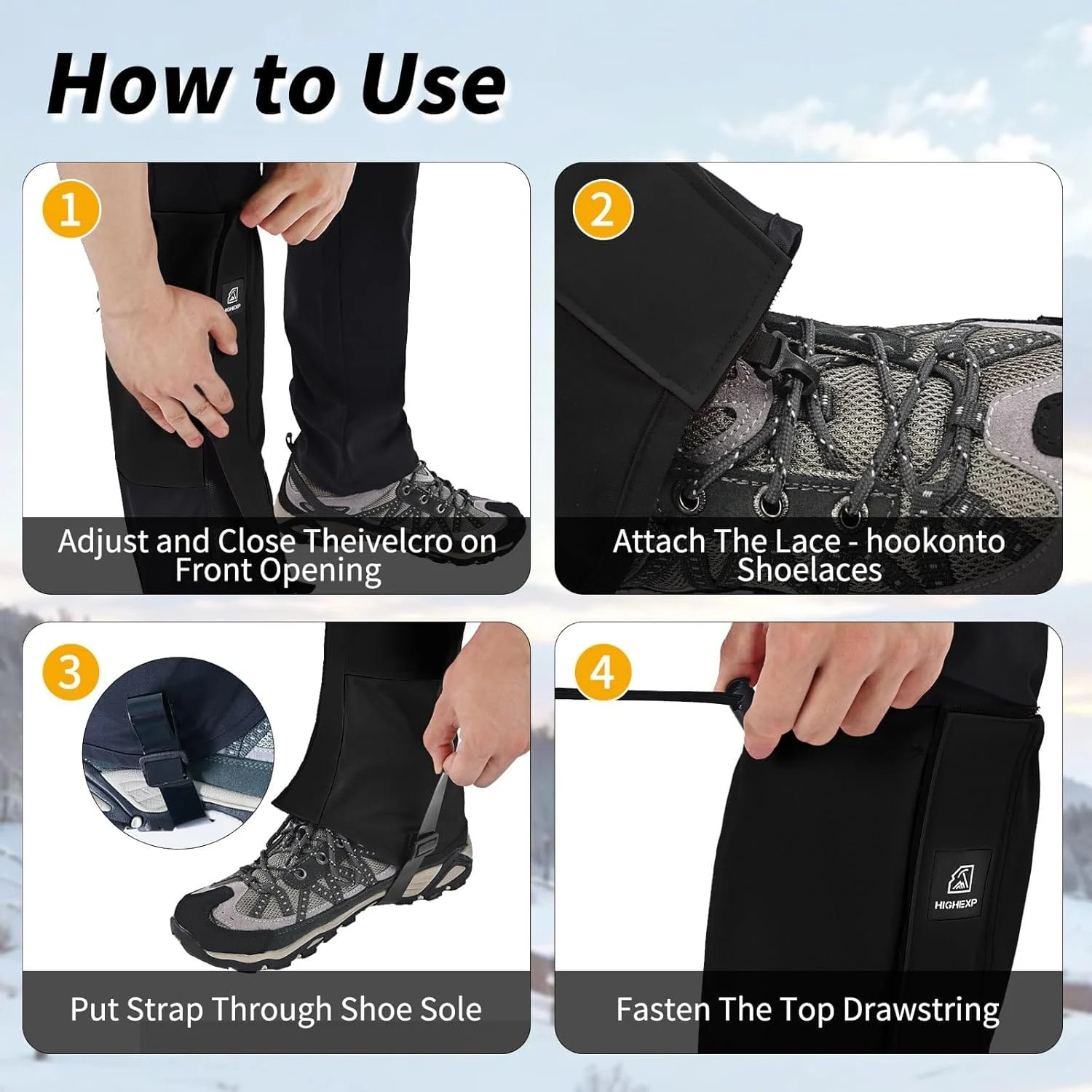 How to Use

1

HIGHEXP

Adjust and Close Theivelcro on Front Opening

2

Attach The Lace - hookonto Shoelaces

3

Put Strap Through Shoe Sole

4

HIGHEXP

Fasten The Top Drawstring