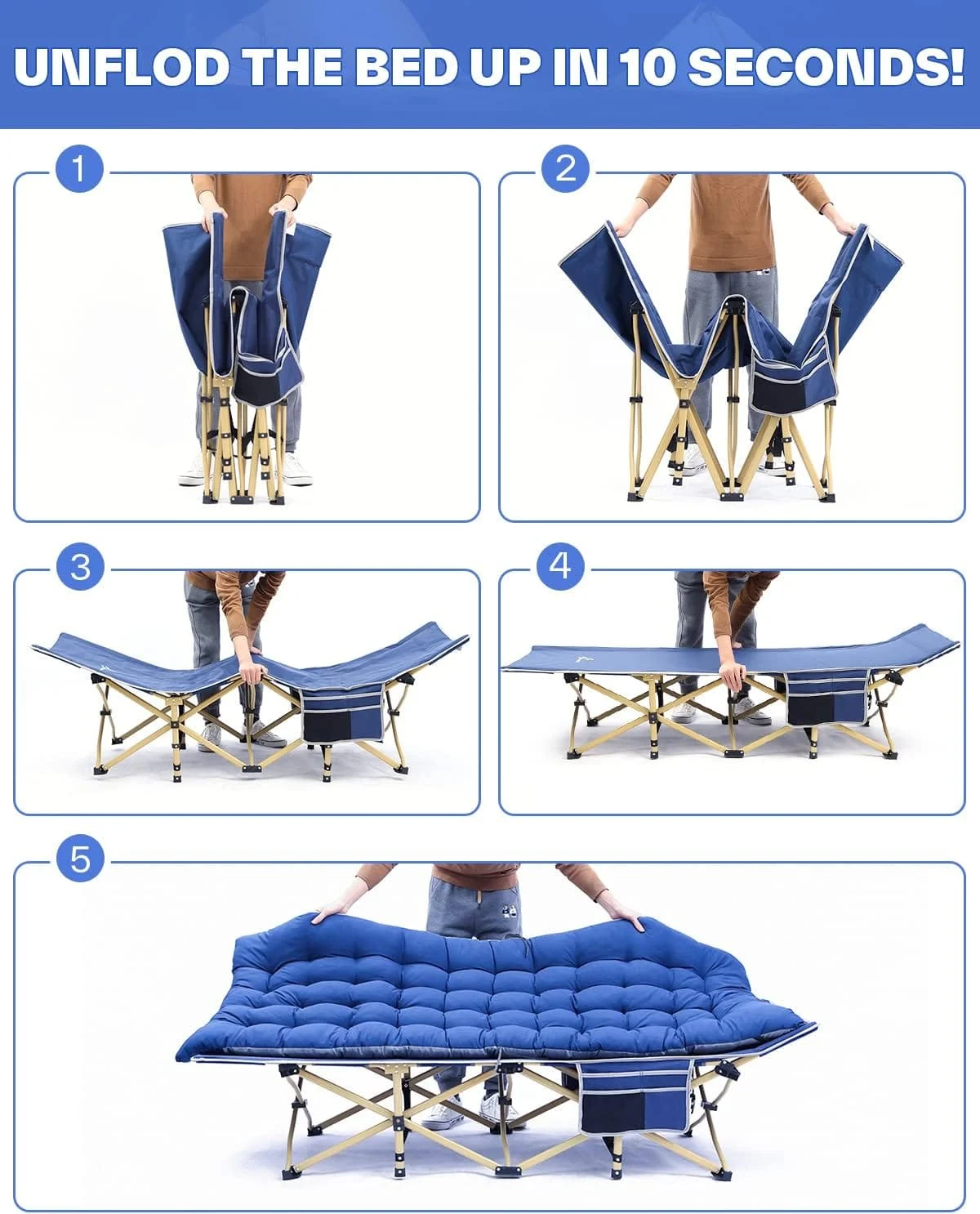 UNFLOD THE BED UP IN 10 SECONDS!

1

2

3

4

5