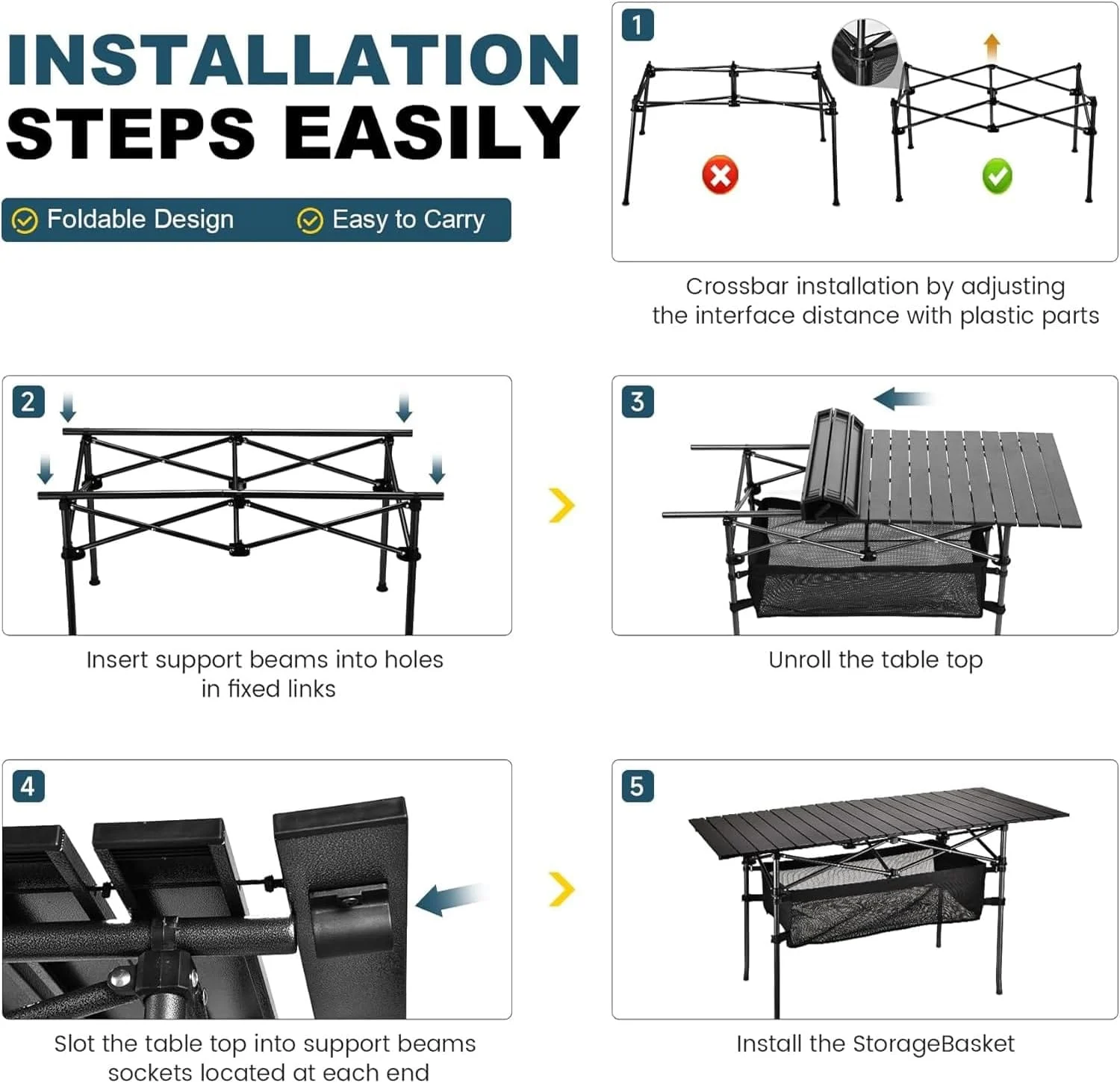 INSTALLATION STEPS EASILY

Foldable Design
Easy to Carry

1

Crossbar installation by adjusting the interface distance with plastic parts

2

Insert support beams into holes in fixed links

3

Unroll the table top

4

Slot the table top into support beams sockets located at each end

5

Install the StorageBasket