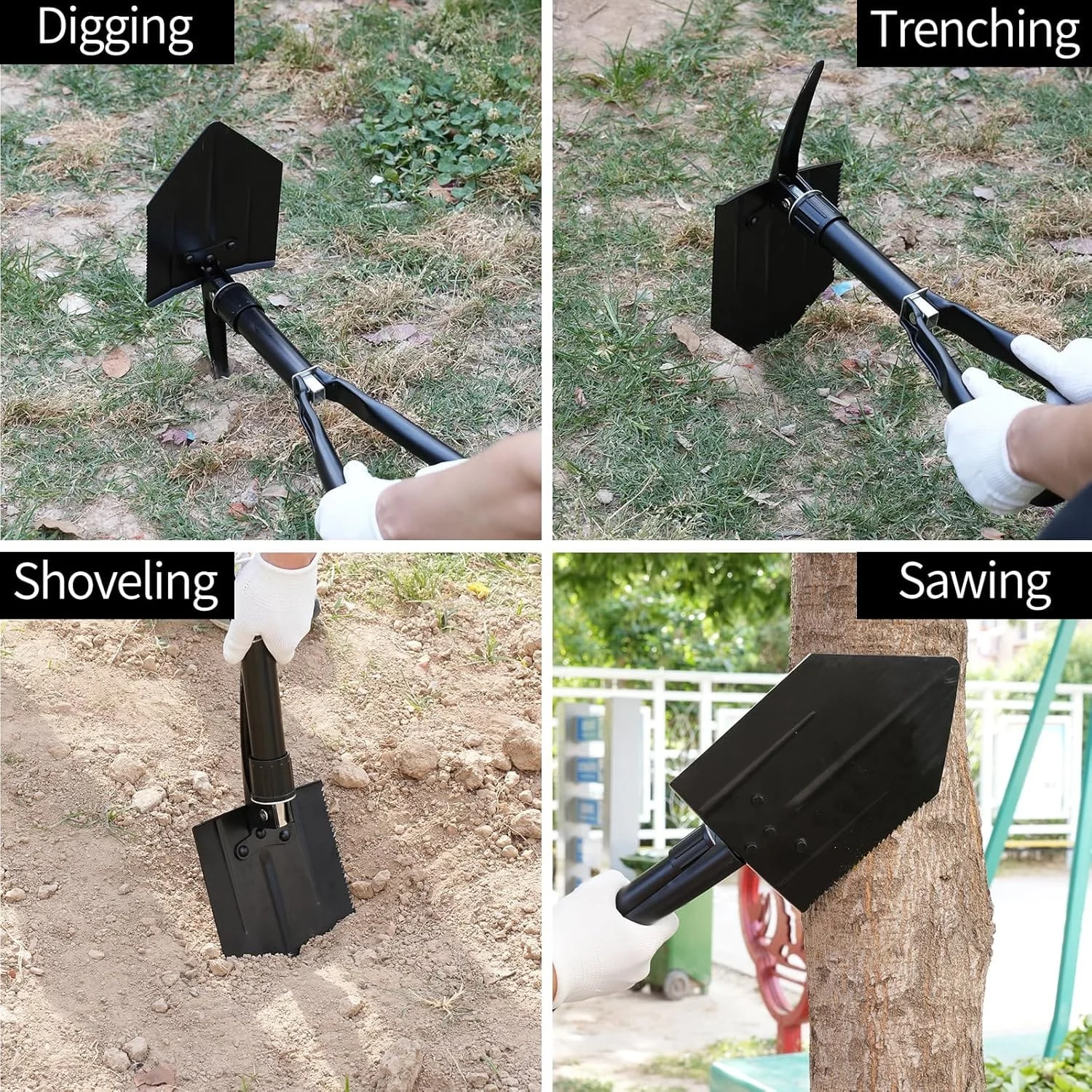 Digging

Trenching

Shoveling

Sawing