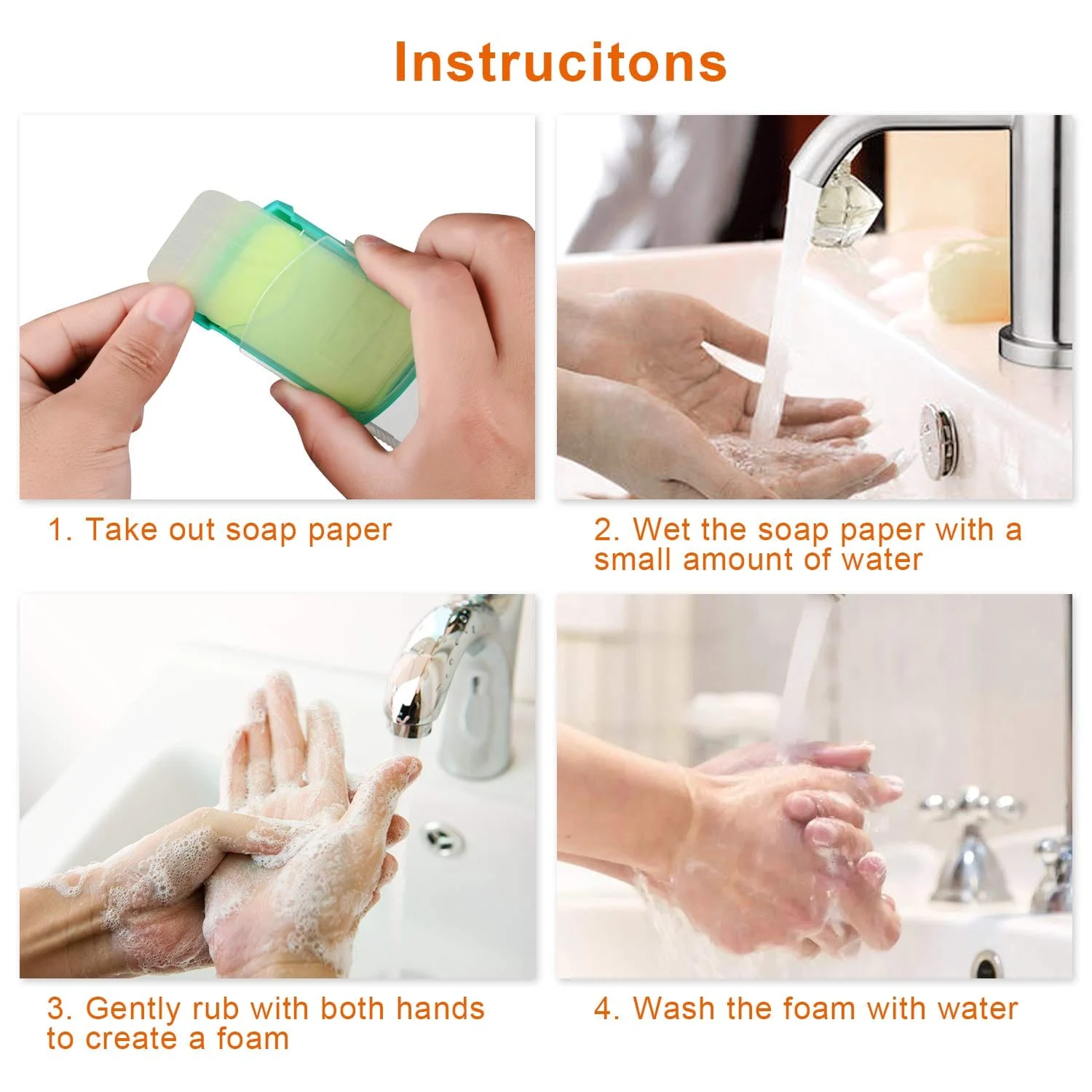 Instrucitons

1. Take out soap paper

2. Wet the soap paper with a small amount of water

3. Gently rub with both hands to create a foam

4. Wash the foam with water