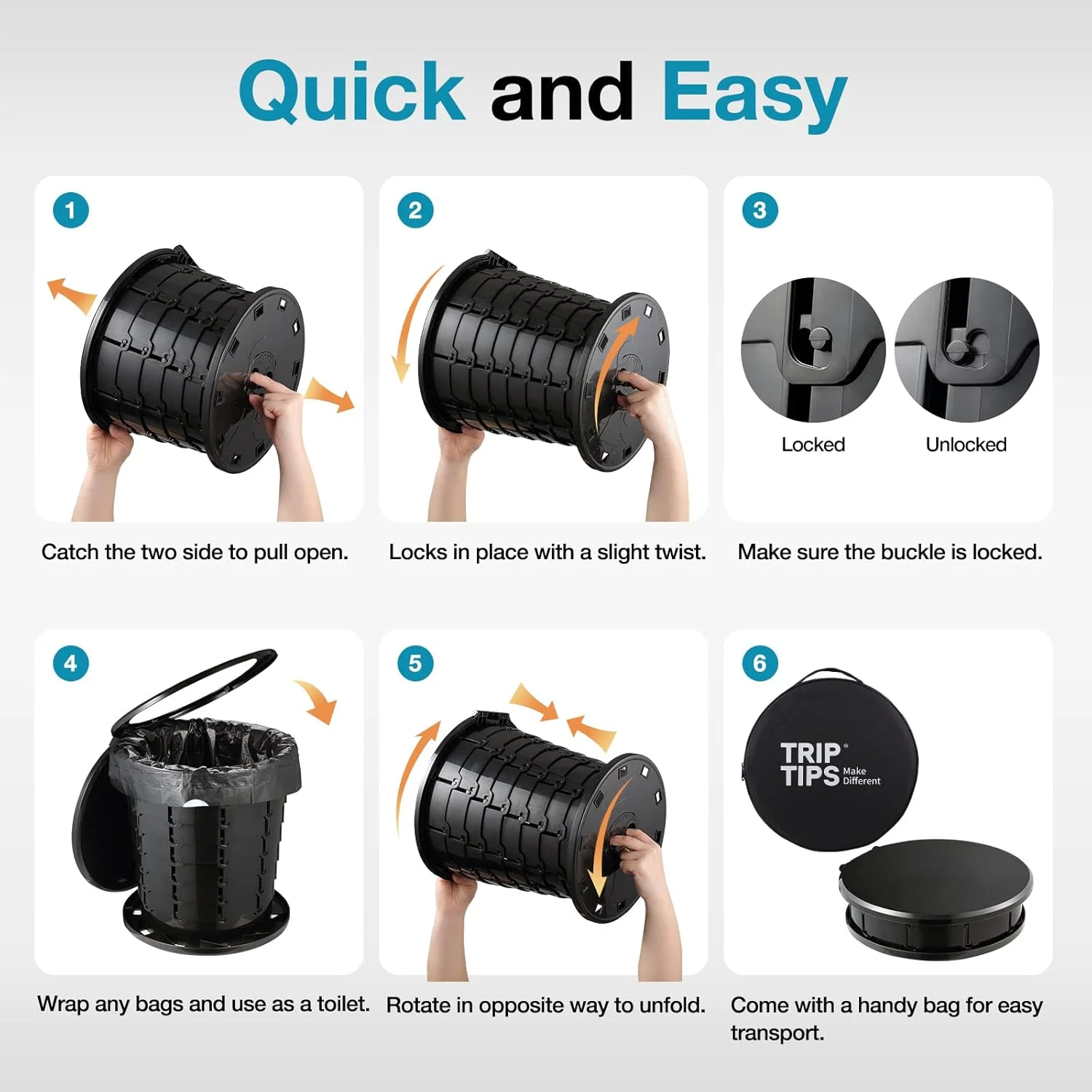 Quick and Easy

1

Catch the two side to pull open.

2

Locks in place with a slight twist.

3

Locked

Unlocked

Make sure the buckle is locked.

4

Wrap any bags and use as a toilet.

5

Rotate in opposite way to unfold.

6

TRIP TIPS Make Different

Come with a handy bag for easy transport.